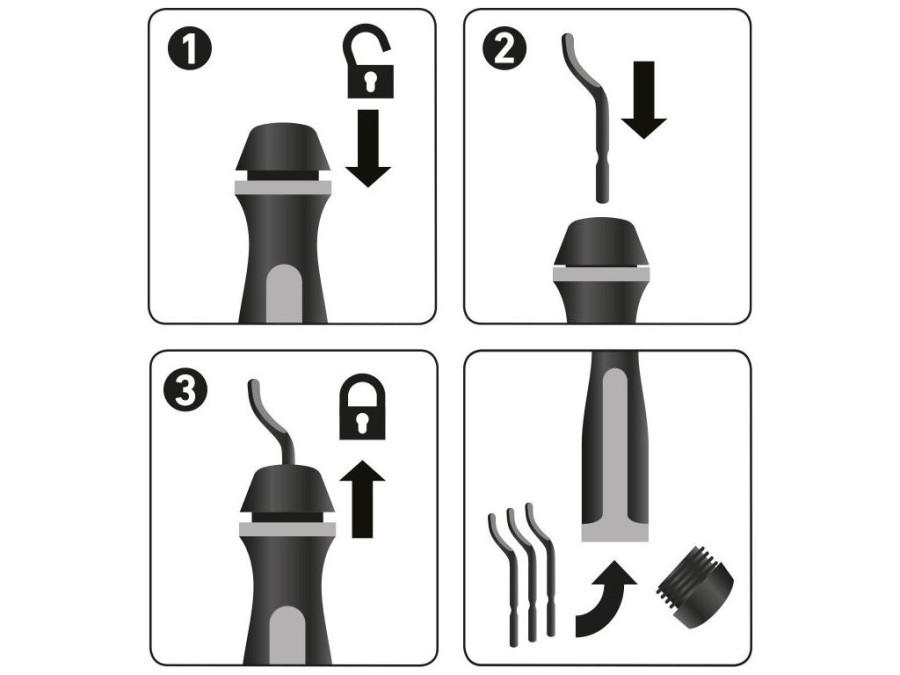 1

2

3